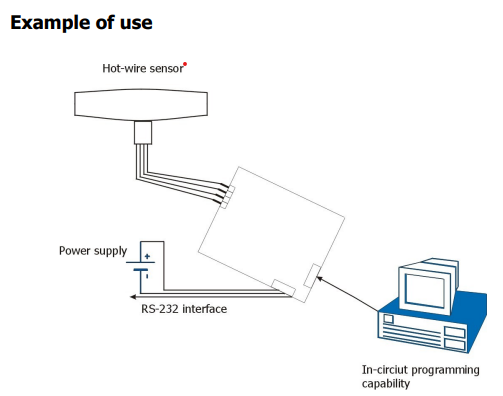 Example of use

Hot-wire sensor

Power supply

+

-

RS-232 interface

In-circiut programming capability